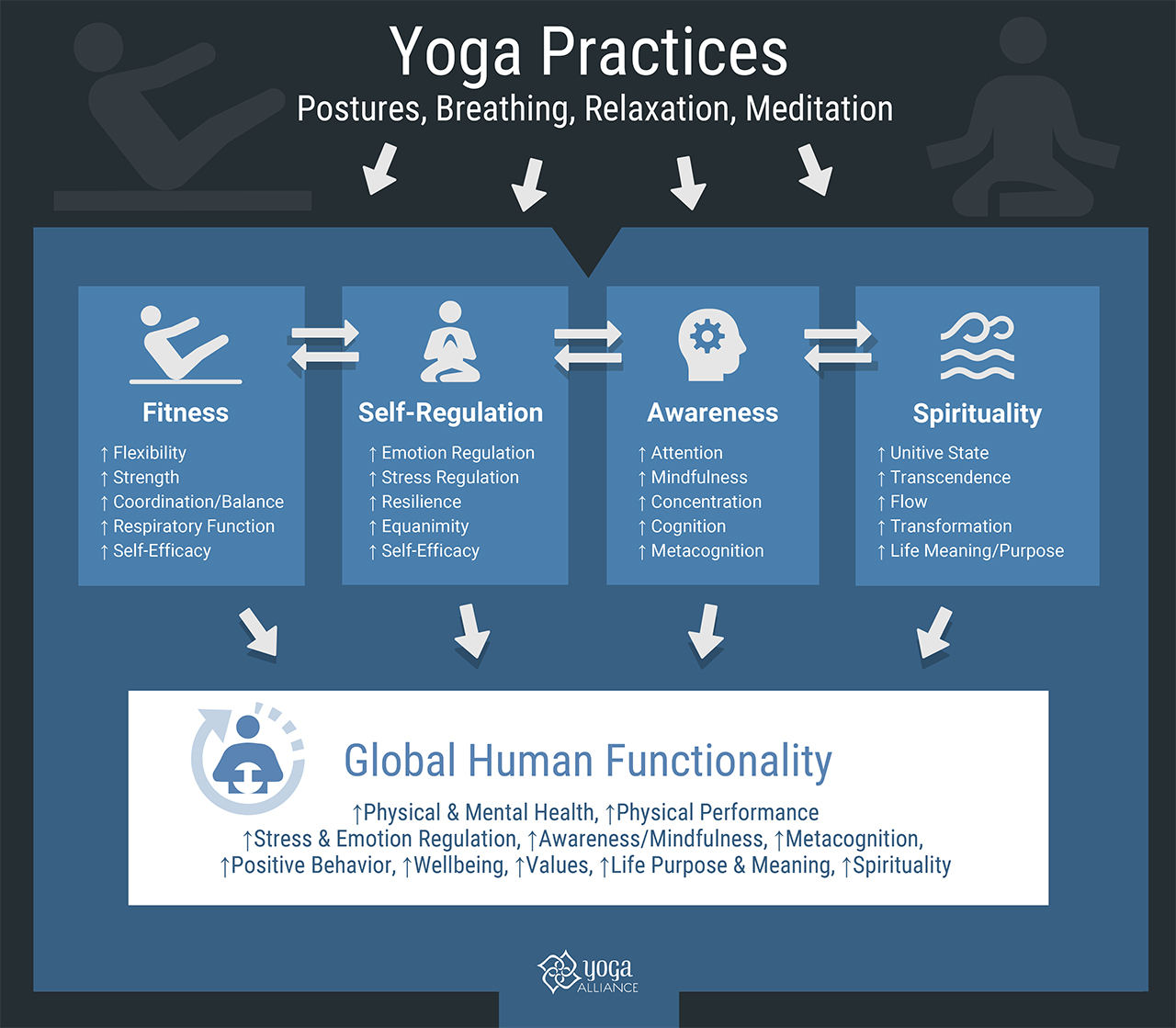 Yoga Practices

Postures, Breathing, Relaxation, Meditation

Fitness

↑ Flexibility
↑ Strength
↑ Coordination/Balance
↑ Respiratory Function
↑ Self-Efficacy

Self-Regulation

↑ Emotion Regulation
↑ Stress Regulation
↑ Resilience
↑ Equanimity
↑ Self-Efficacy

Awareness

↑ Attention
↑ Mindfulness
↑ Concentration
↑ Cognition
↑ Metacognition

Spirituality

↑ Unitive State
↑ Transcendence
↑ Flow
↑ Transformation
↑ Life Meaning/Purpose

Global Human Functionality

↑Physical & Mental Health, ↑Physical Performance
↑Stress & Emotion Regulation, ↑Awareness/Mindfulness, ↑Metacognition,
↑Positive Behavior, ↑Wellbeing, ↑Values, ↑Life Purpose & Meaning, ↑Spirituality

yoga ALLIANCE